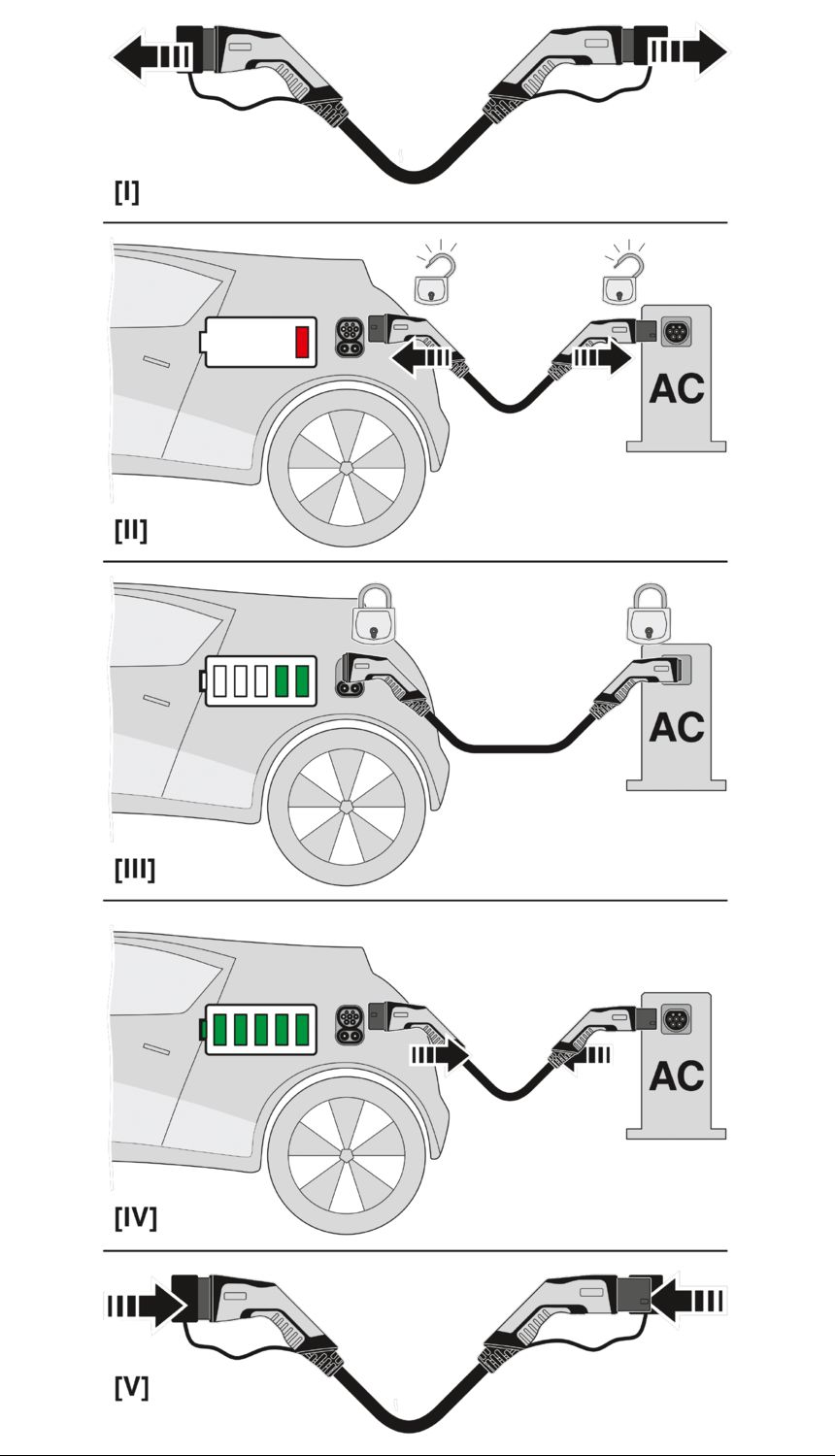 [I]

AC

[II]

AC

[III]

AC

[IV]

[V]