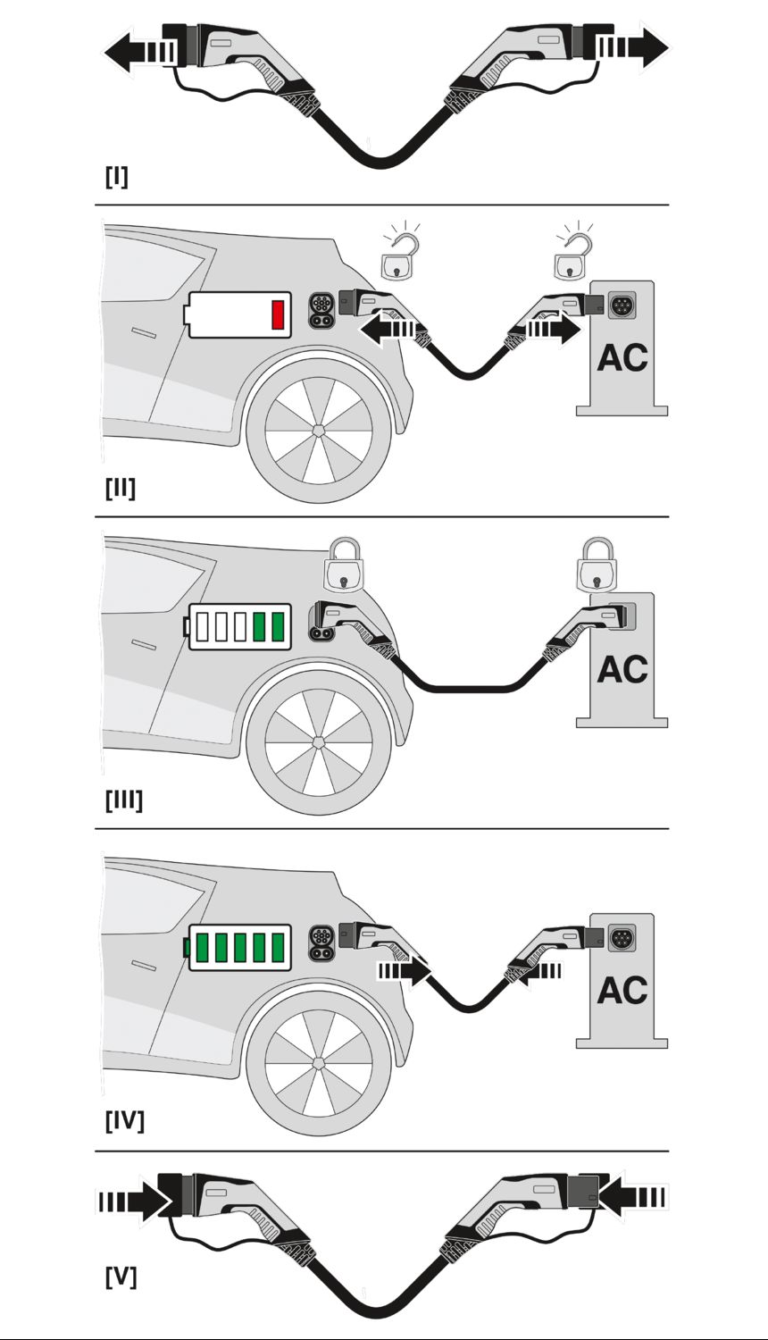 [I]

AC

[II]

AC

[III]

AC

[IV]

[V]