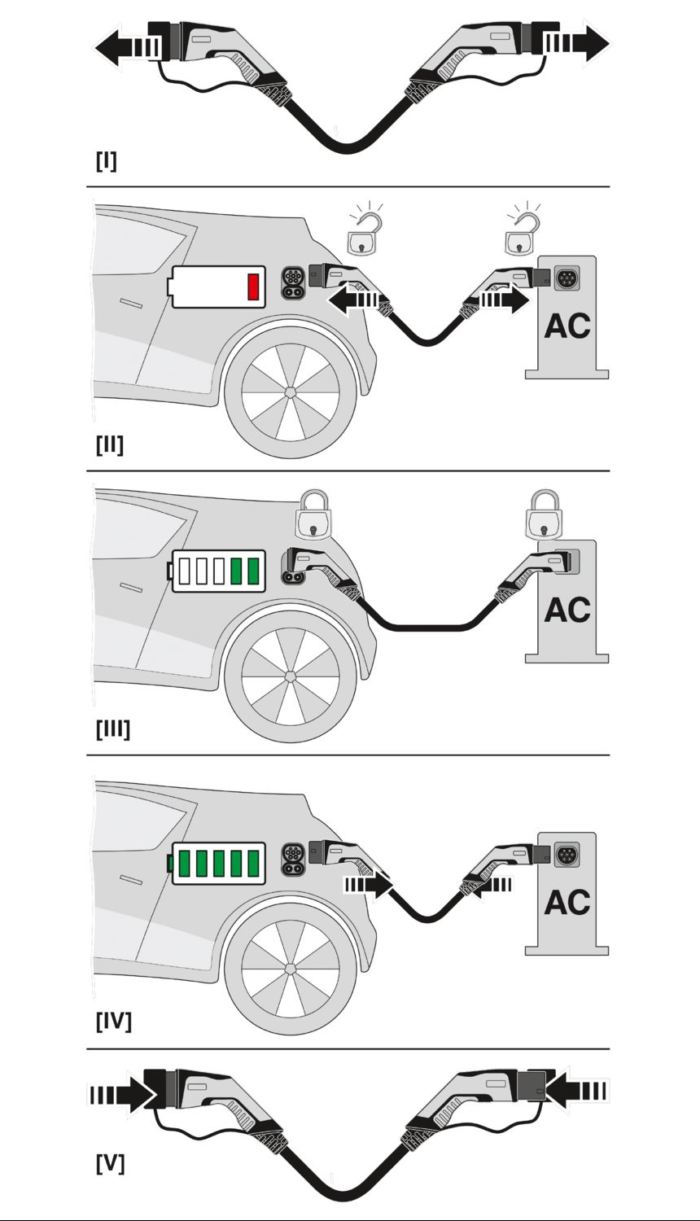 [I]

AC

[II]

AC

[III]

AC

[IV]

[V]